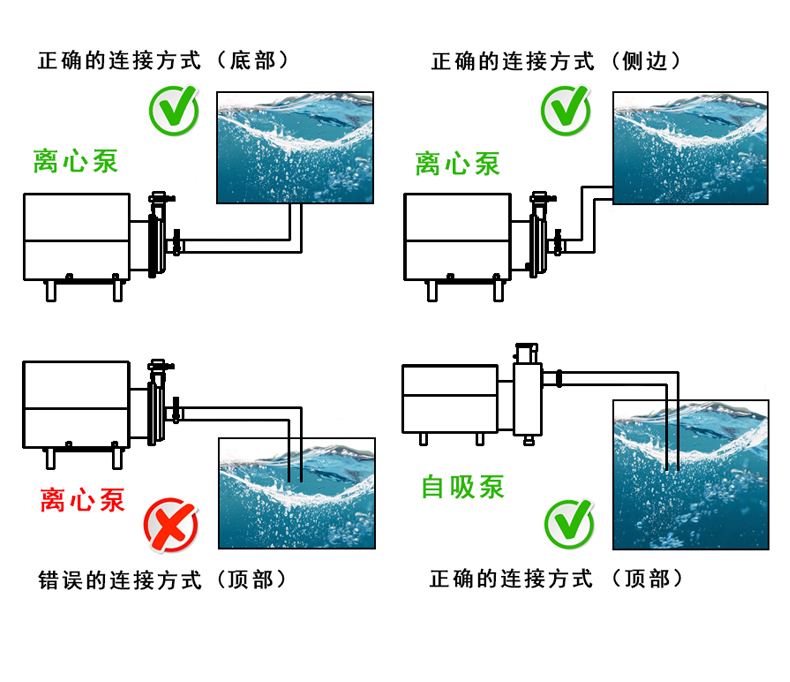 正确的连接方式（底部）

离心泵

正确的连接方式（侧边）

离心泵

离心泵

错误的连接方式（顶部）

自吸泵

正确的连接方式（顶部）