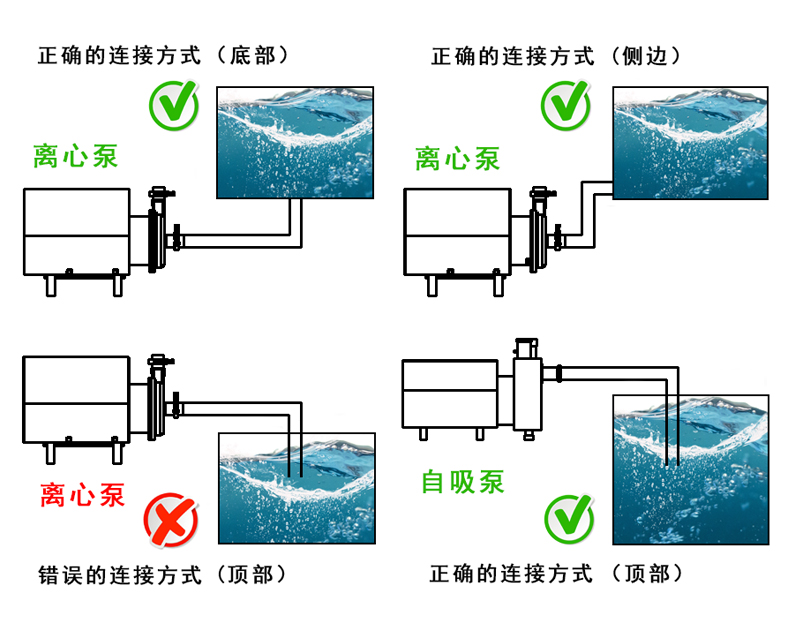 正确的连接方式（底部）

离心泵

正确的连接方式（侧边）

离心泵

离心泵

错误的连接方式（顶部）

自吸泵

正确的连接方式（顶部）