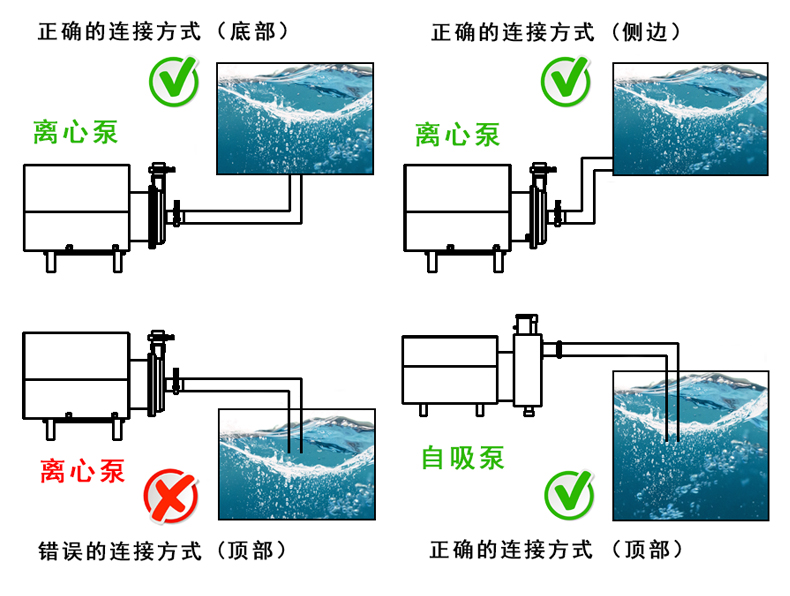 正确的连接方式（底部）

离心泵

正确的连接方式（侧边）

离心泵

离心泵

错误的连接方式（顶部）

自吸泵

正确的连接方式（顶部）