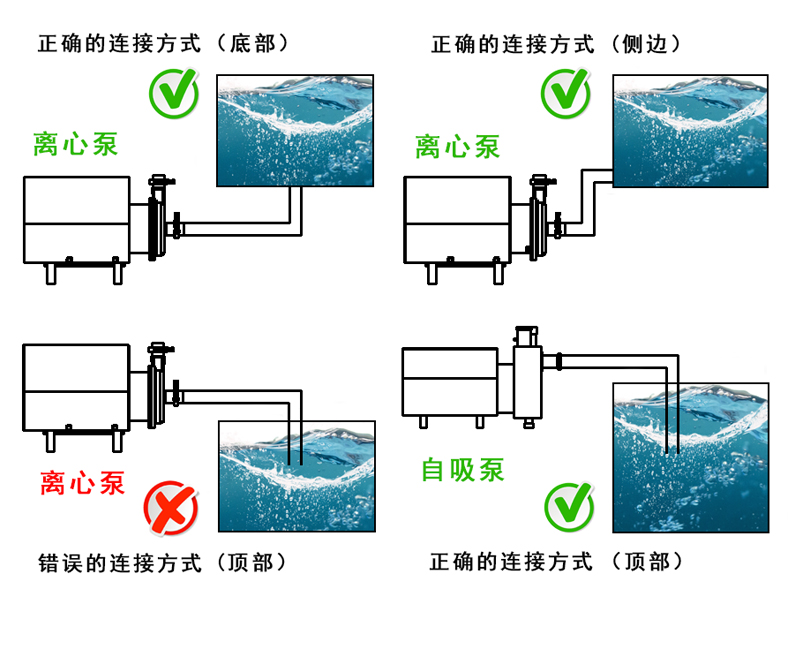 正确的连接方式（底部）

离心泵

正确的连接方式（侧边）

离心泵

离心泵

错误的连接方式（顶部）

自吸泵

正确的连接方式（顶部）