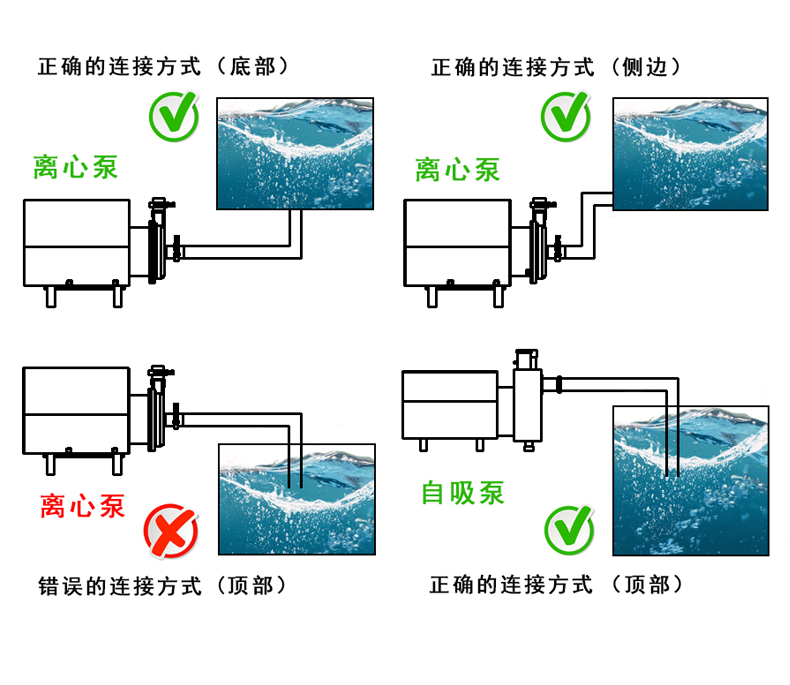 正确的连接方式（底部）

离心泵

正确的连接方式（侧边）

离心泵

离心泵

错误的连接方式（顶部）

自吸泵

正确的连接方式（顶部）