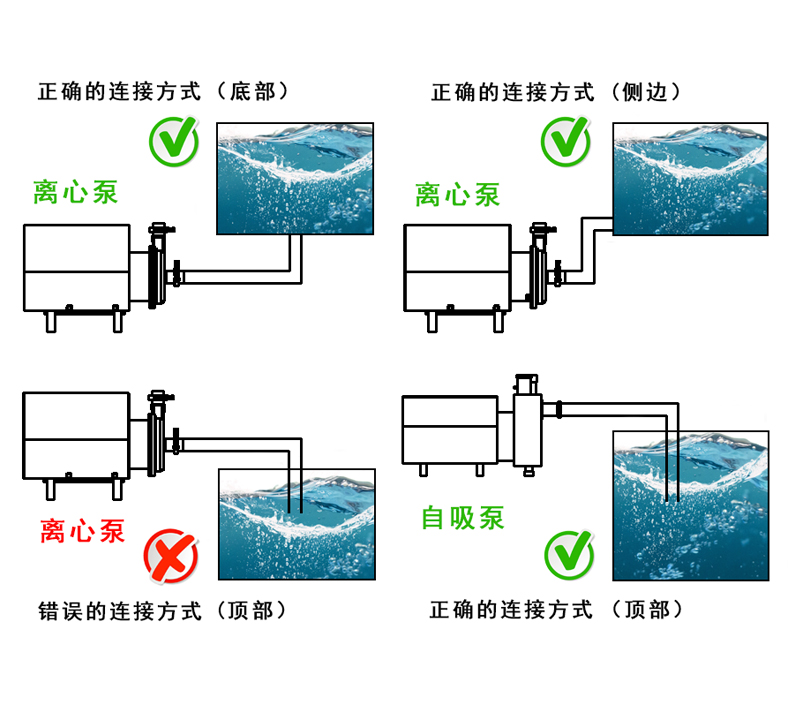 正确的连接方式（底部）

离心泵

正确的连接方式（侧边）

离心泵

离心泵

错误的连接方式（顶部）

自吸泵

正确的连接方式（顶部）