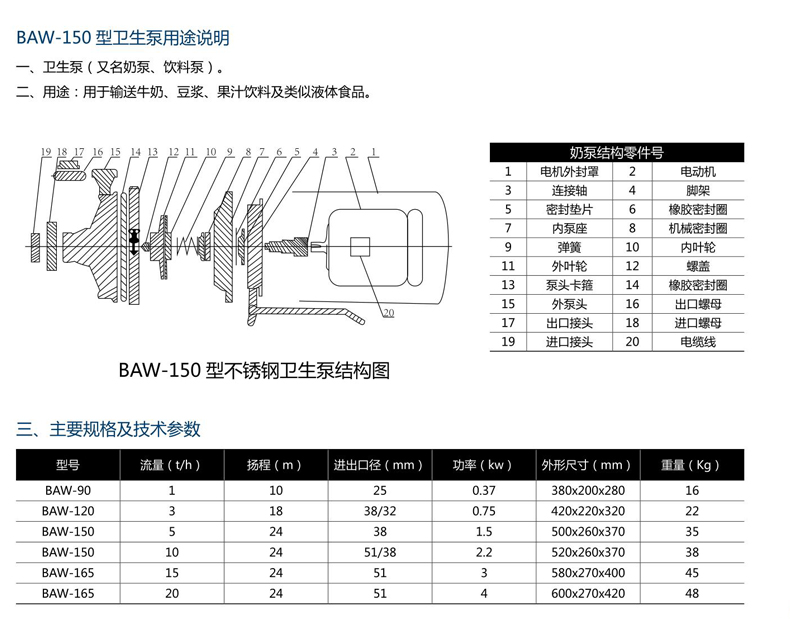 BAW-150 型卫生泵用途说明

一、卫生泵（又名奶泵、饮料泵）。

二、用途：用于输送牛奶、豆浆、果汁饮料及类似液体食品。

19 18 17 16 15 14 13 12 11 10 9 8 7 6 5 4 3 2 1

20

BAW-150 型不锈钢卫生泵结构图

| 奶泵结构零件号 | | | |
|---|---|---|---|
| 1 | 电机外封罩 | 2 | 电动机 |
| 3 | 连接轴 | 4 | 脚架 |
| 5 | 密封垫片 | 6 | 橡胶密封圈 |
| 7 | 内泵座 | 8 | 机械密封圈 |
| 9 | 弹簧 | 10 | 内叶轮 |
| 11 | 外叶轮 | 12 | 螺盖 |
| 13 | 泵头卡箍 | 14 | 橡胶密封圈 |
| 15 | 外泵头 | 16 | 出口螺母 |
| 17 | 出口接头 | 18 | 进口螺母 |
| 19 | 进口接头 | 20 | 电缆线 |

三、主要规格及技术参数

| 型号 | 流量（t/h） | 扬程（m） | 进出口径（mm） | 功率（kw） | 外形尺寸（mm） | 重量（Kg） |
|---|---|---|---|---|---|---|
| BAW-90 | 1 | 10 | 25 | 0.37 | 380x200x280 | 16 |
| BAW-120 | 3 | 18 | 38/32 | 0.75 | 420x220x320 | 22 |
| BAW-150 | 5 | 24 | 38 | 1.5 | 500x260x370 | 35 |
| BAW-150 | 10 | 24 | 51/38 | 2.2 | 520x260x370 | 38 |
| BAW-165 | 15 | 24 | 51 | 3 | 580x270x400 | 45 |
| BAW-165 | 20 | 24 | 51 | 4 | 600x270x420 | 48 |