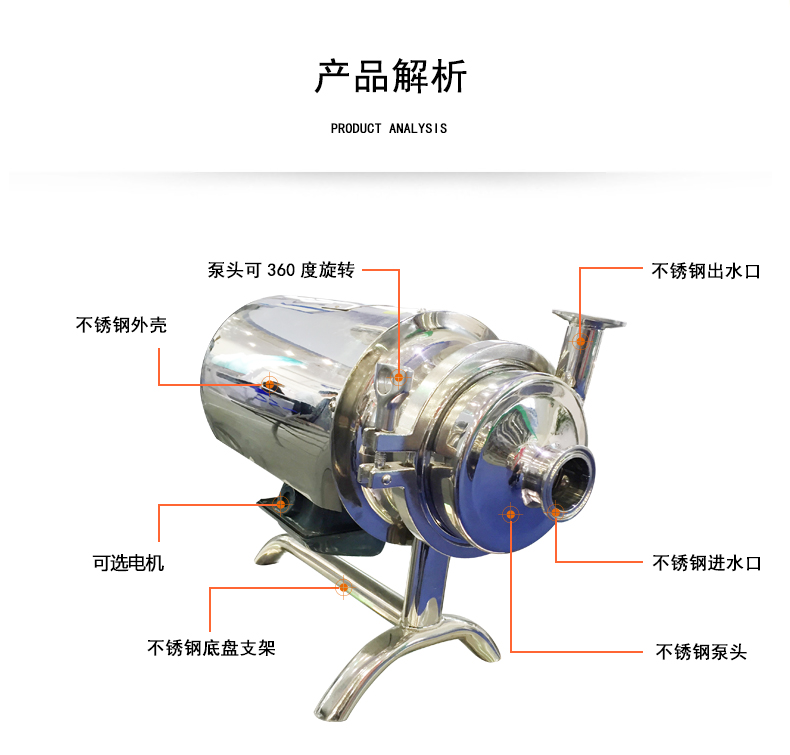 产品解析

PRODUCT ANALYSIS

泵头可 360 度旋转

不锈钢出水口

不锈钢外壳

可选电机

不锈钢进水口

不锈钢底盘支架

不锈钢泵头